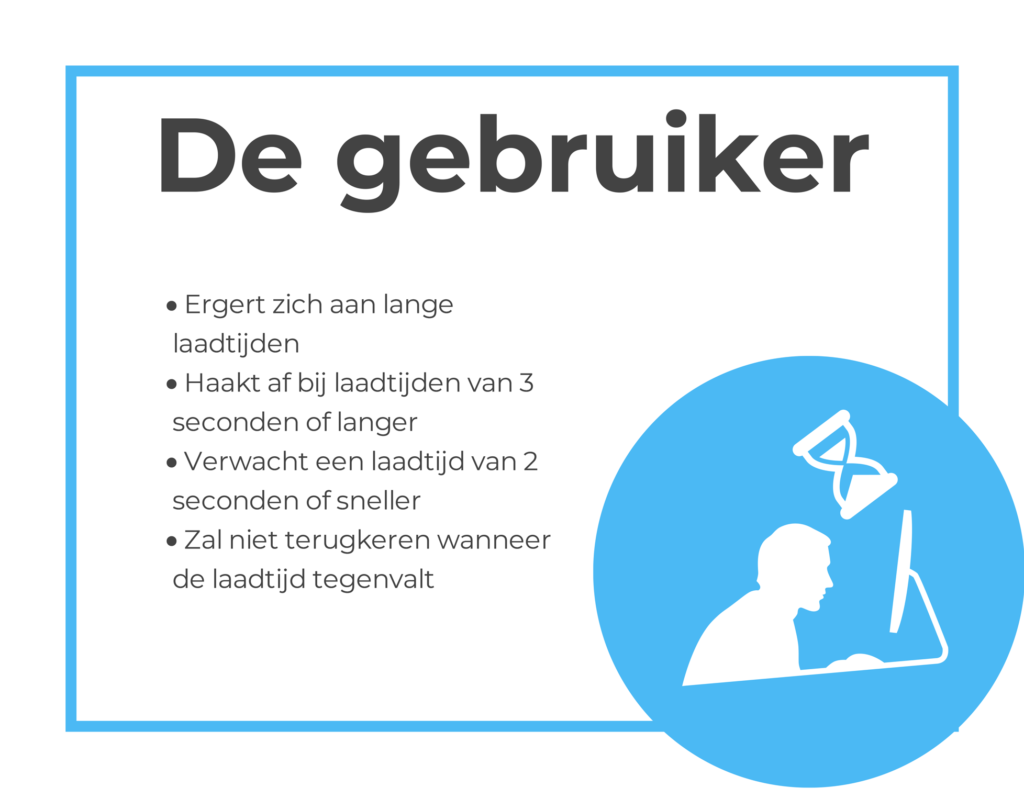 De gebruiker

• Ergert zich aan lange laadtijden
• Haakt af bij laadtijden van 3 seconden of langer
• Verwacht een laadtijd van 2 seconden of sneller
• Zal niet terugkeren wanneer de laadtijd tegenvalt